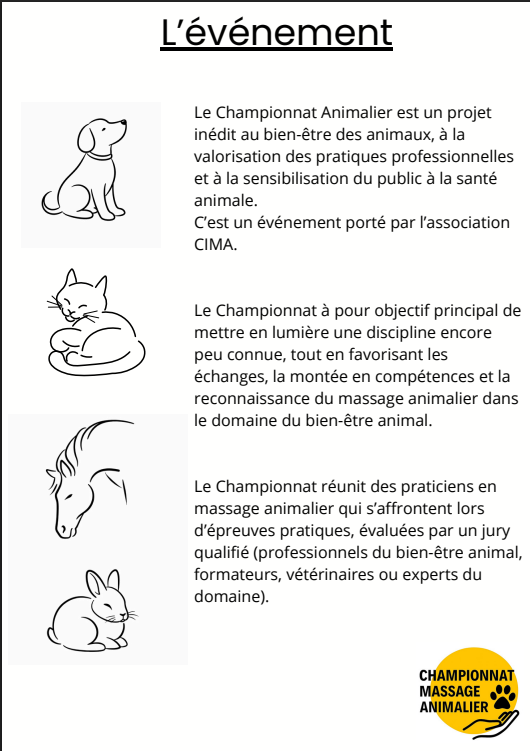 L'événement

Le Championnat Animalier est un projet inédit au bien-être des animaux, à la valorisation des pratiques professionnelles et à la sensibilisation du public à la santé animale.
C'est un événement porté par l'association CIMA.

Le Championnat à pour objectif principal de mettre en lumière une discipline encore peu connue, tout en favorisant les échanges, la montée en compétences et la reconnaissance du massage animalier dans le domaine du bien-être animal.

Le Championnat réunit des praticiens en massage animalier qui s'affrontent lors d'épreuves pratiques, évaluées par un jury qualifié (professionnels du bien-être animal, formateurs, vétérinaires ou experts du domaine).

CHAMPIONNAT MASSAGE ANIMALIER